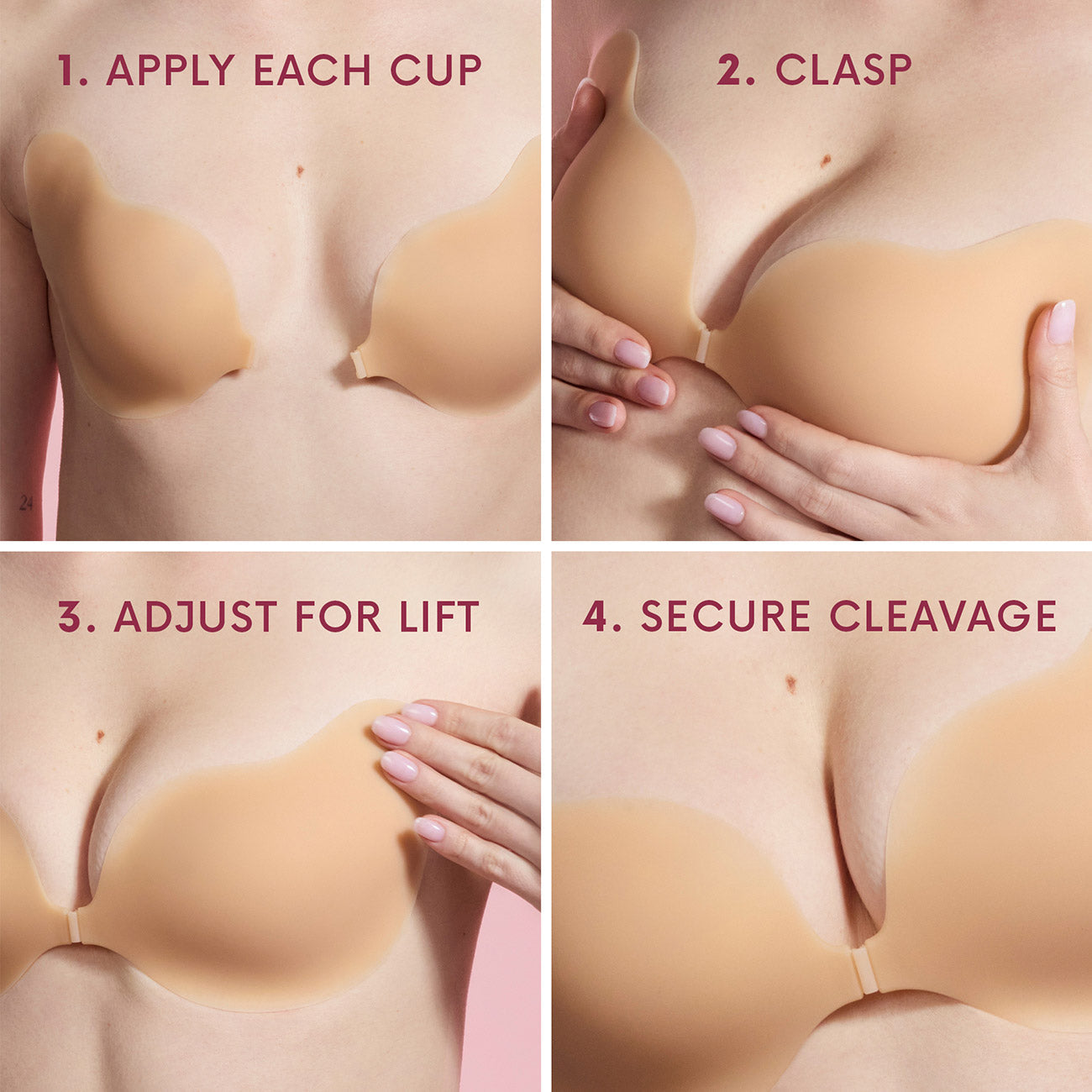 1. APPLY EACH CUP

2. CLASP

3. ADJUST FOR LIFT

4. SECURE CLEAVAGE